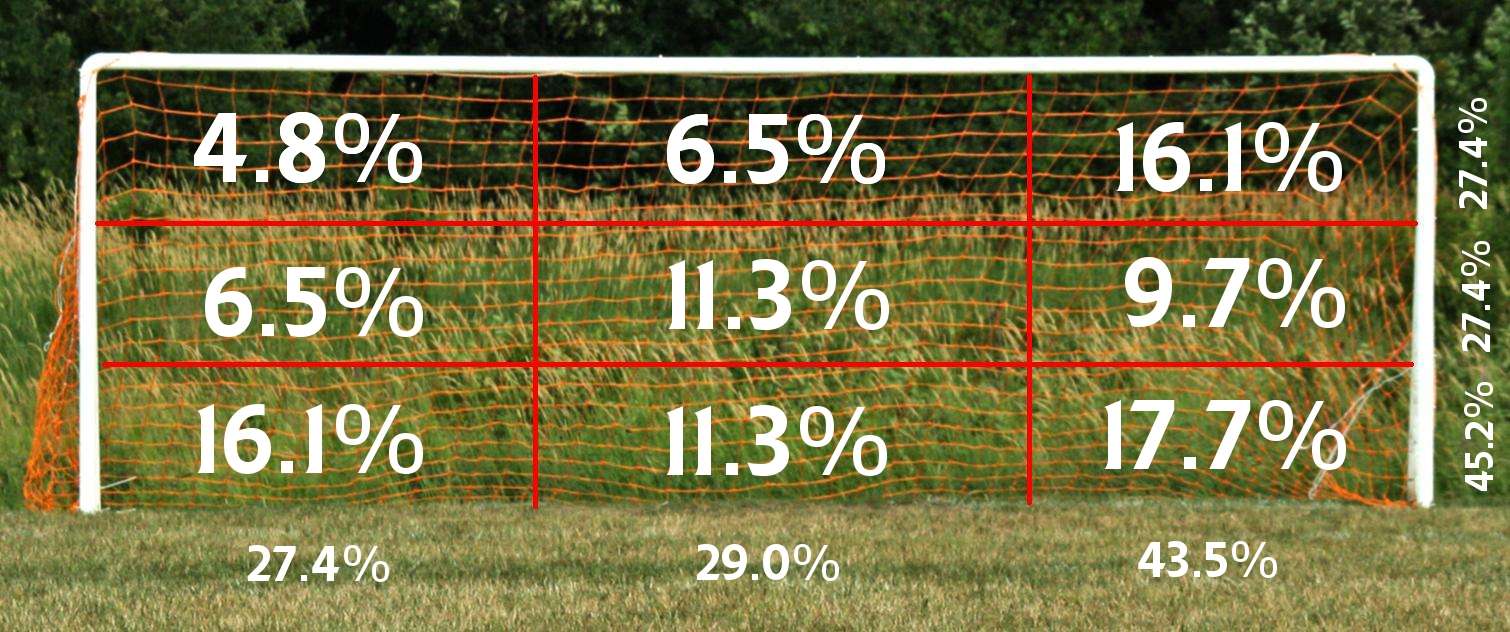 | 4.8% | 6.5% | 16.1% | 27.4% |
|---|---|---|---|
| 6.5% | 11.3% | 9.7% | 27.4% |
| 16.1% | 11.3% | 17.7% | 45.2% |
| 27.4% | 29.0% | 43.5% | |